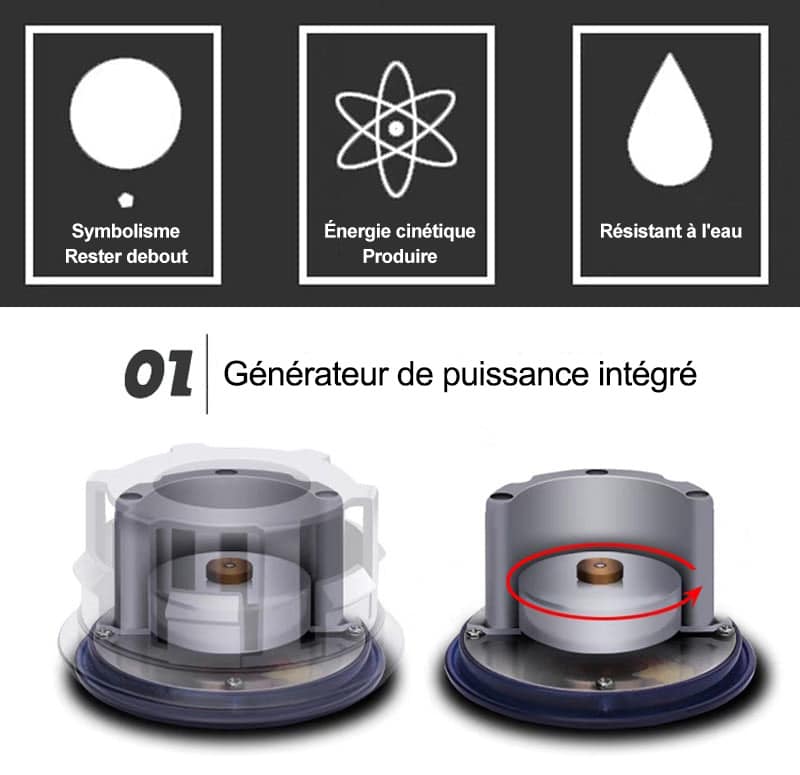 Symbolisme
Rester debout

Énergie cinétique
Produire

Résistant à l'eau

01 Générateur de puissance intégré